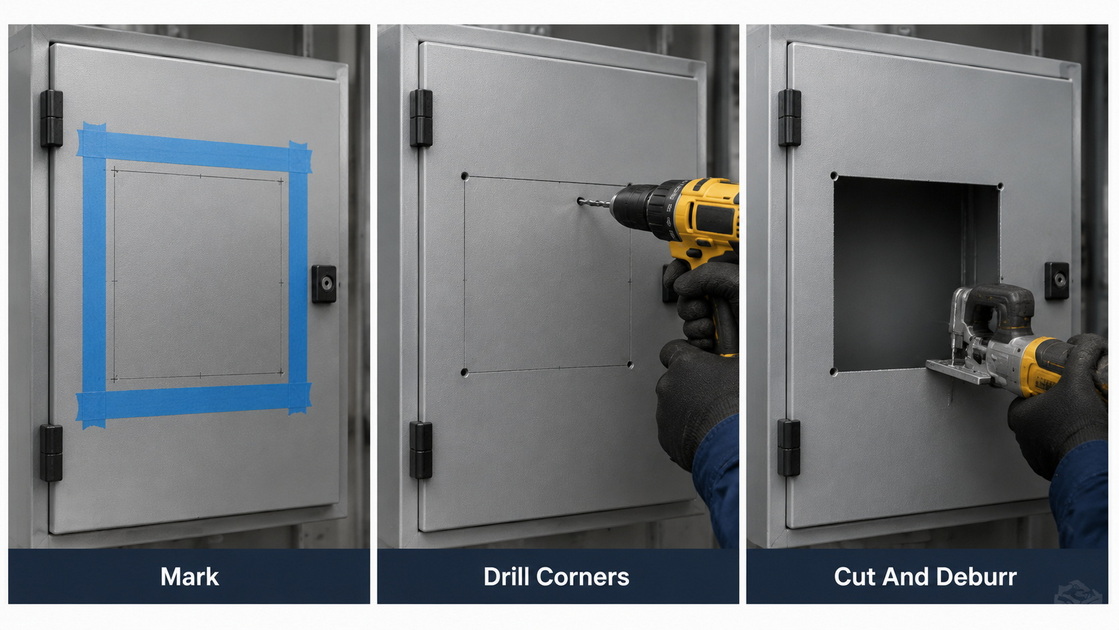 Mark

Drill Corners

Cut And Deburr