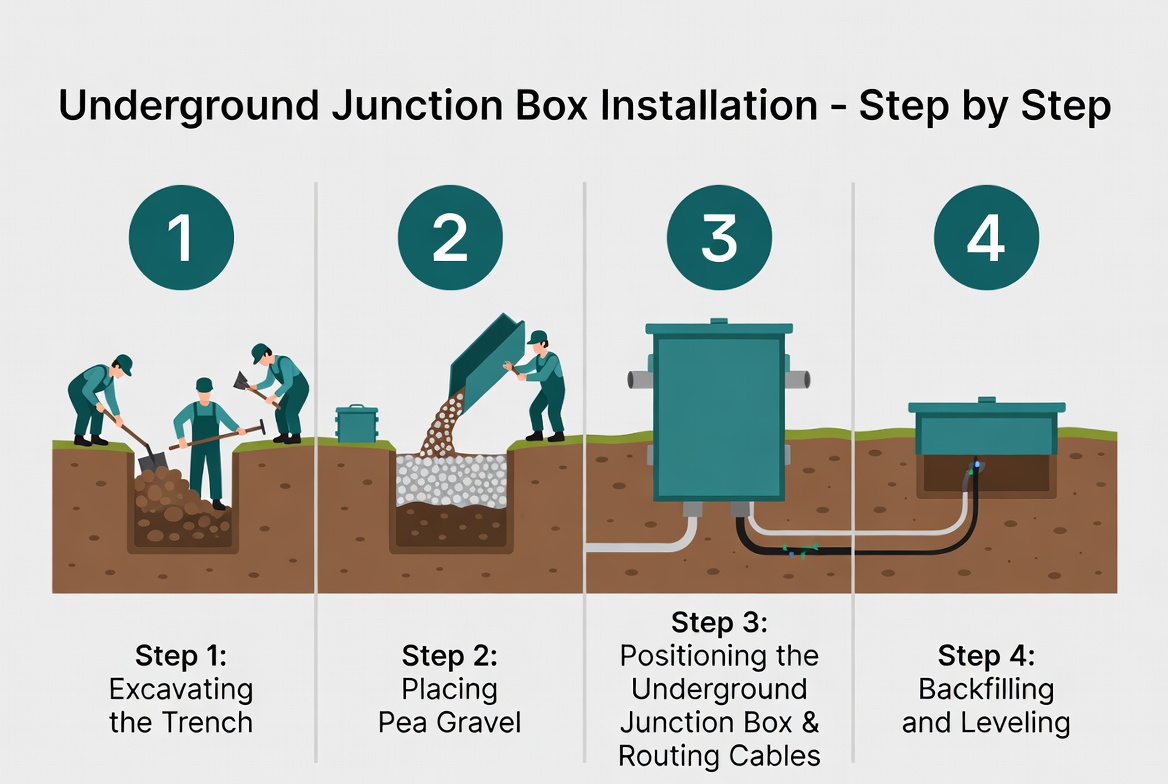 Underground Junction Box Installation - Step by Step

1

2

3

4

Step 1:
Excavating the Trench

Step 2:
Placing Pea Gravel

Step 3:
Positioning the Underground Junction Box & Routing Cables

Step 4:
Backfilling and Leveling