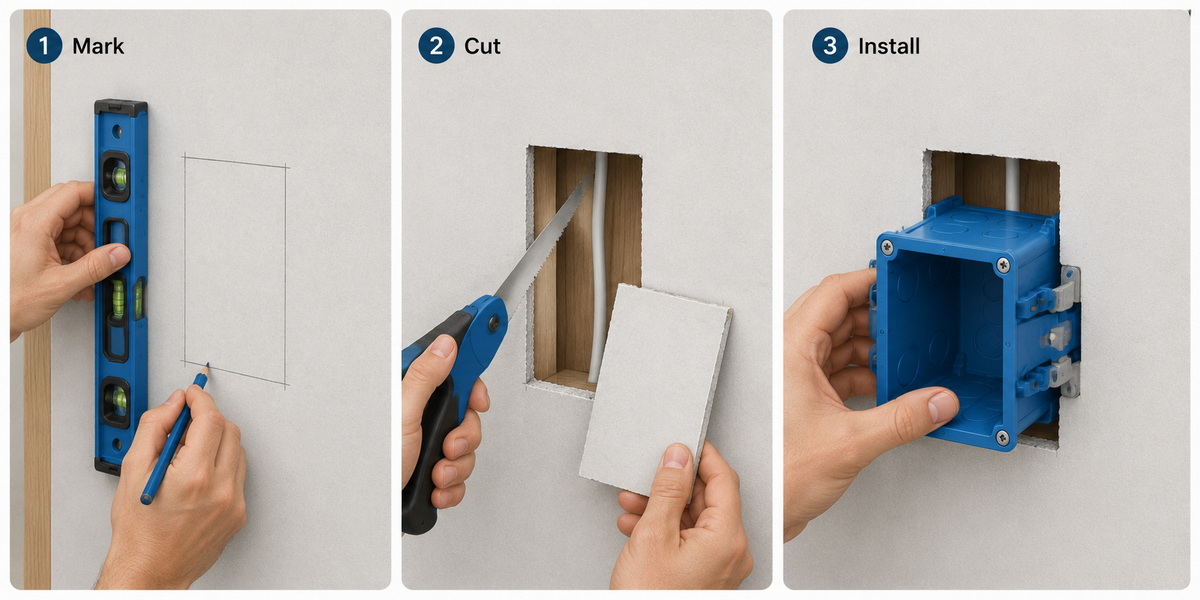 1 Mark

2 Cut

3 Install